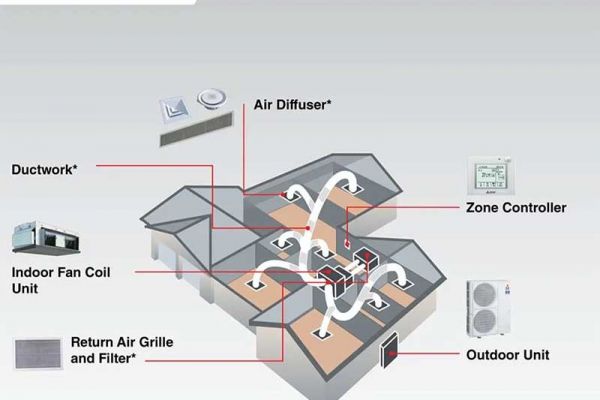 Air Diffuser*

Ductwork*

Zone Controller

Indoor Fan Coil Unit

Return Air Grille and Filter*

Outdoor Unit